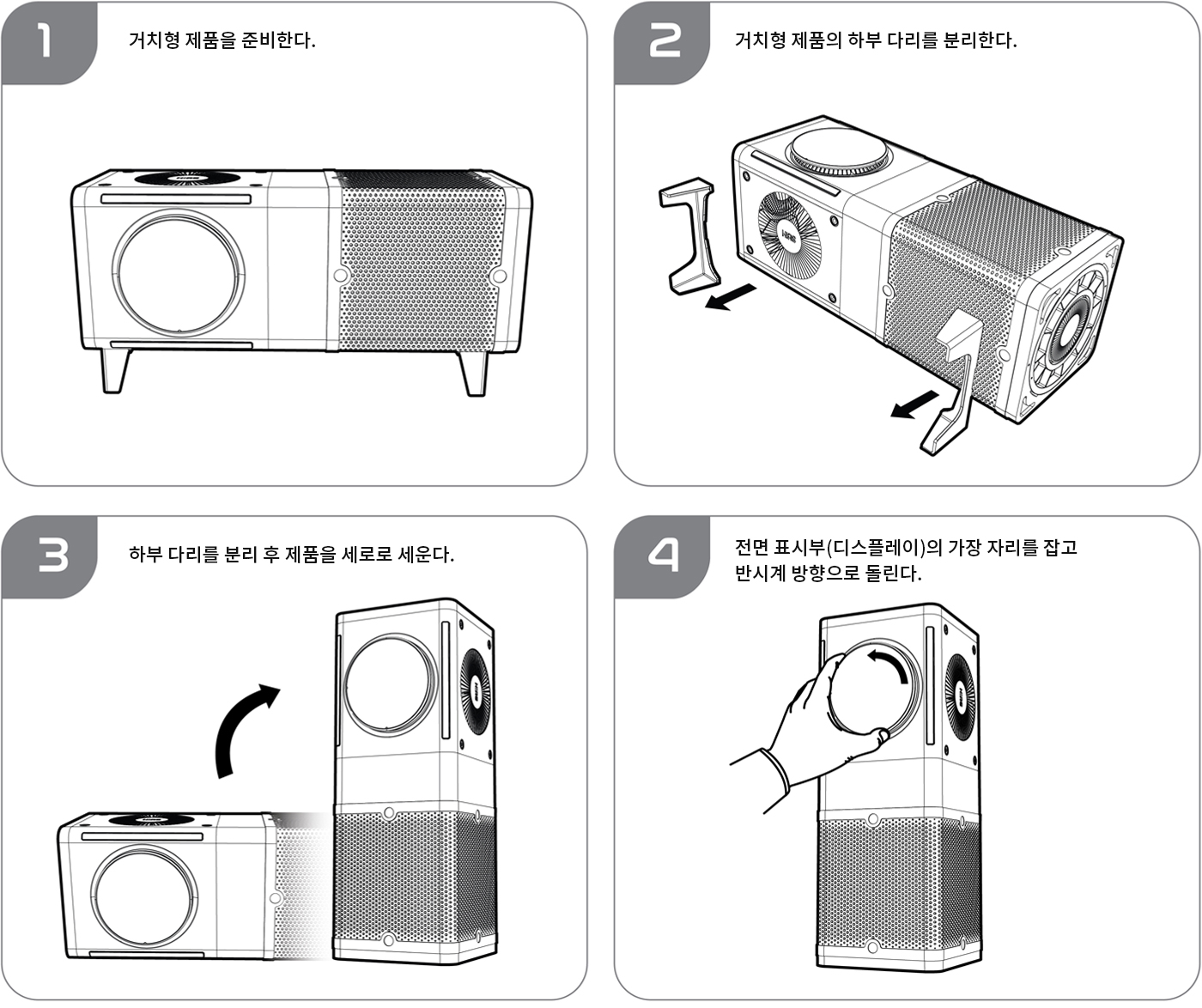 1

거치형 제품을 준비한다.

2

거치형 제품의 하부 다리를 분리한다.

3

하부 다리를 분리 후 제품을 세로로 세운다.

4

전면 표시부(디스플레이)의 가장 자리를 잡고 반시계 방향으로 돌린다.